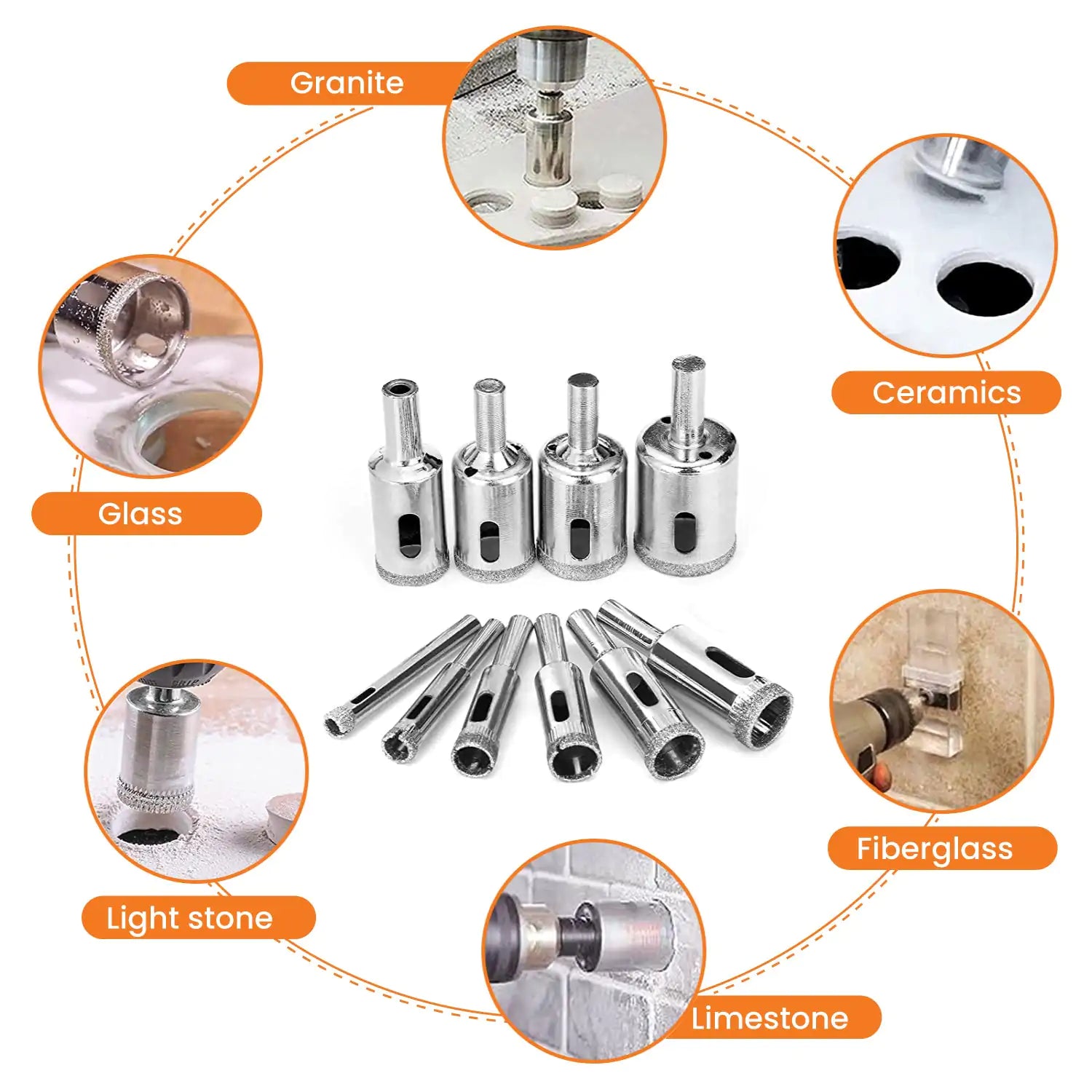 Granite

Ceramics

Glass

Fiberglass

Light stone

Limestone