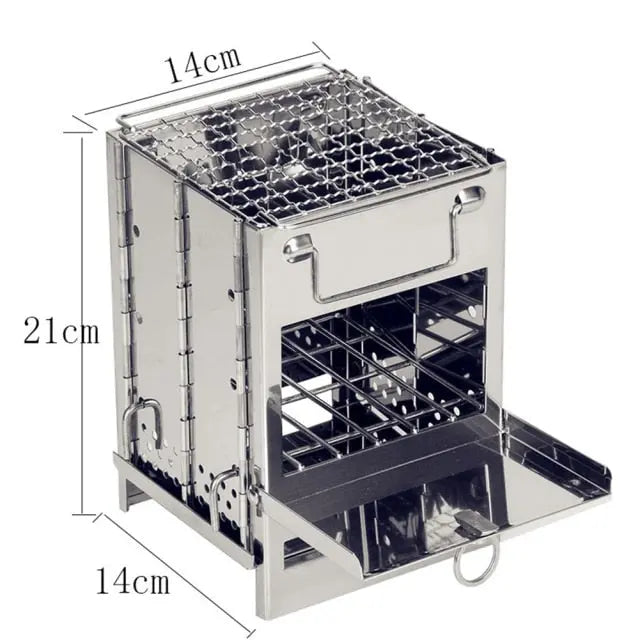 14cm

21cm

14cm