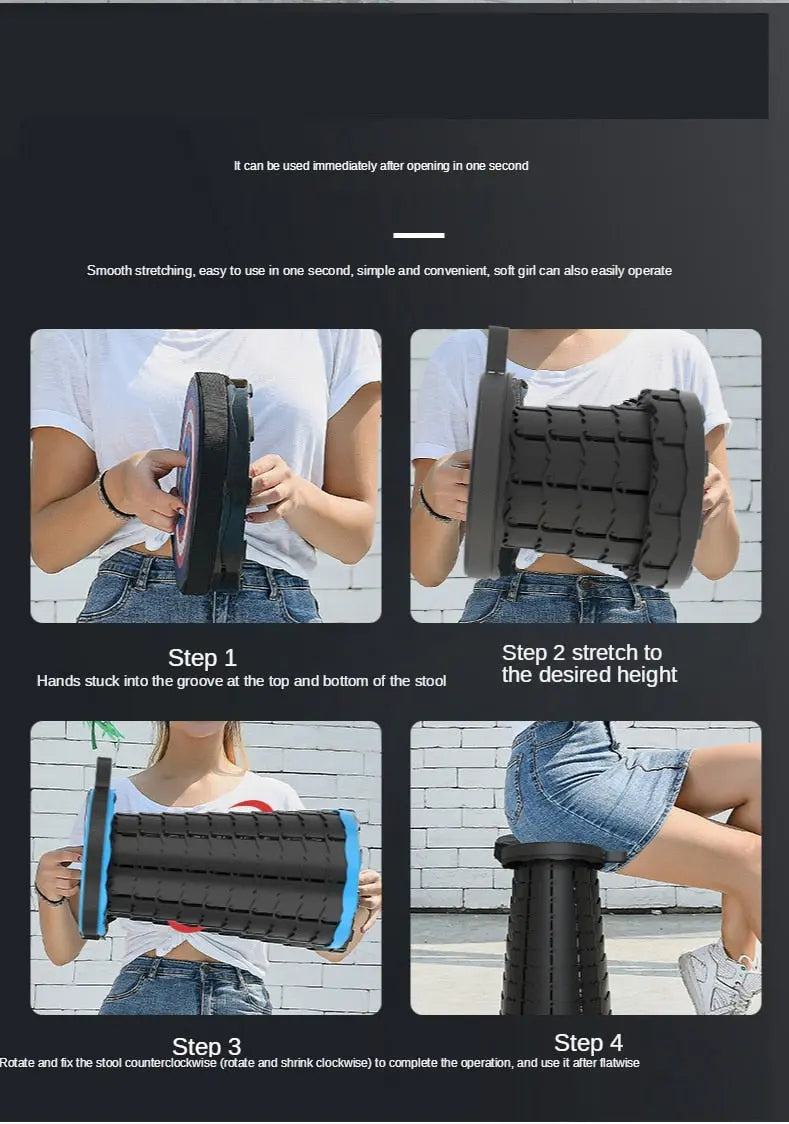 It can be used immediately after opening in one second

Smooth stretching, easy to use in one second, simple and convenient, soft girl can also easily operate

Step 1
Hands stuck into the groove at the top and bottom of the stool

Step 2 stretch to the desired height

Step 3

Step 4

Rotate and fix the stool counterclockwise (rotate and shrink clockwise) to complete the operation, and use it after flatwise