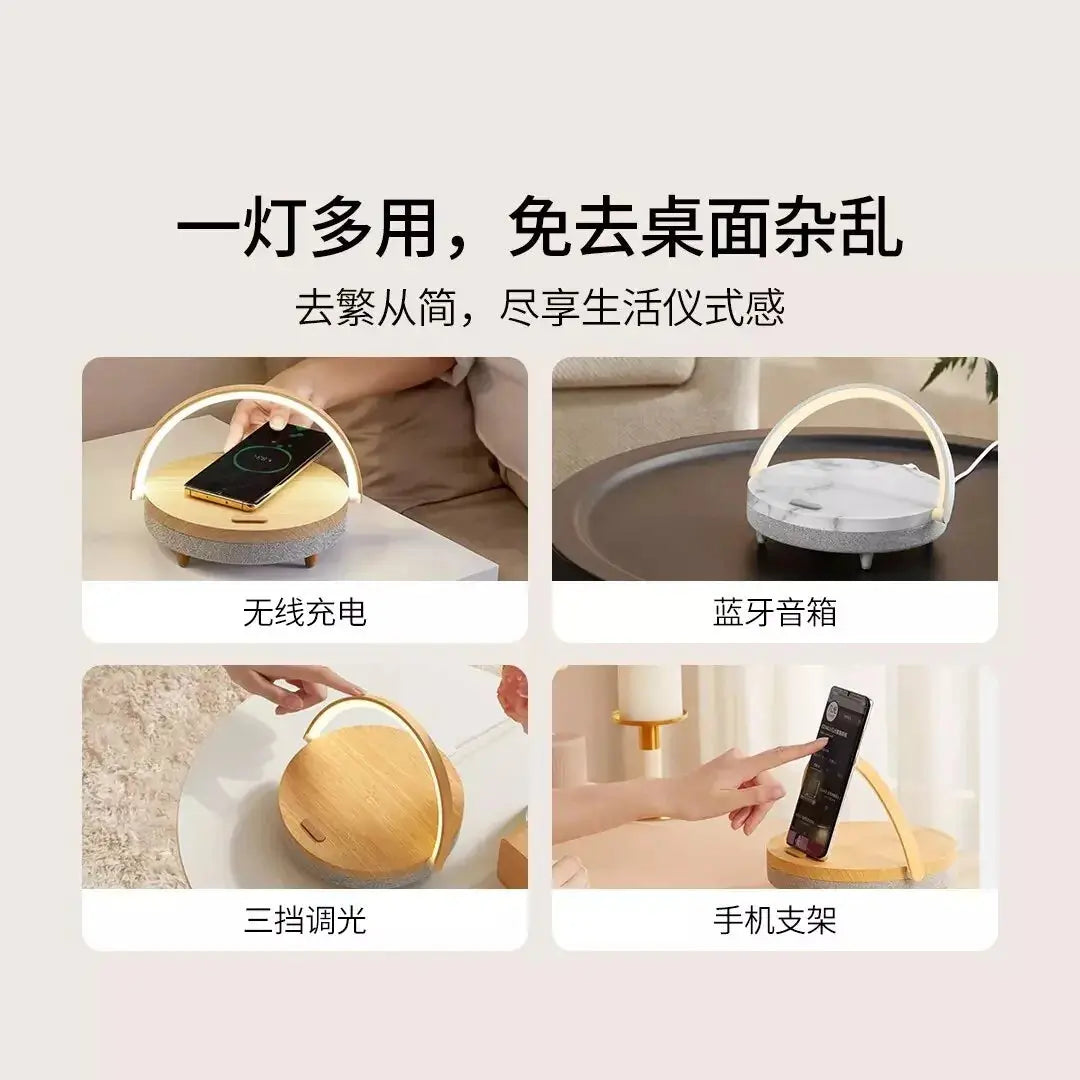 一灯多用，免去桌面杂乱

去繁从简，尽享生活仪式感

无线充电

蓝牙音箱

三挡调光

手机支架