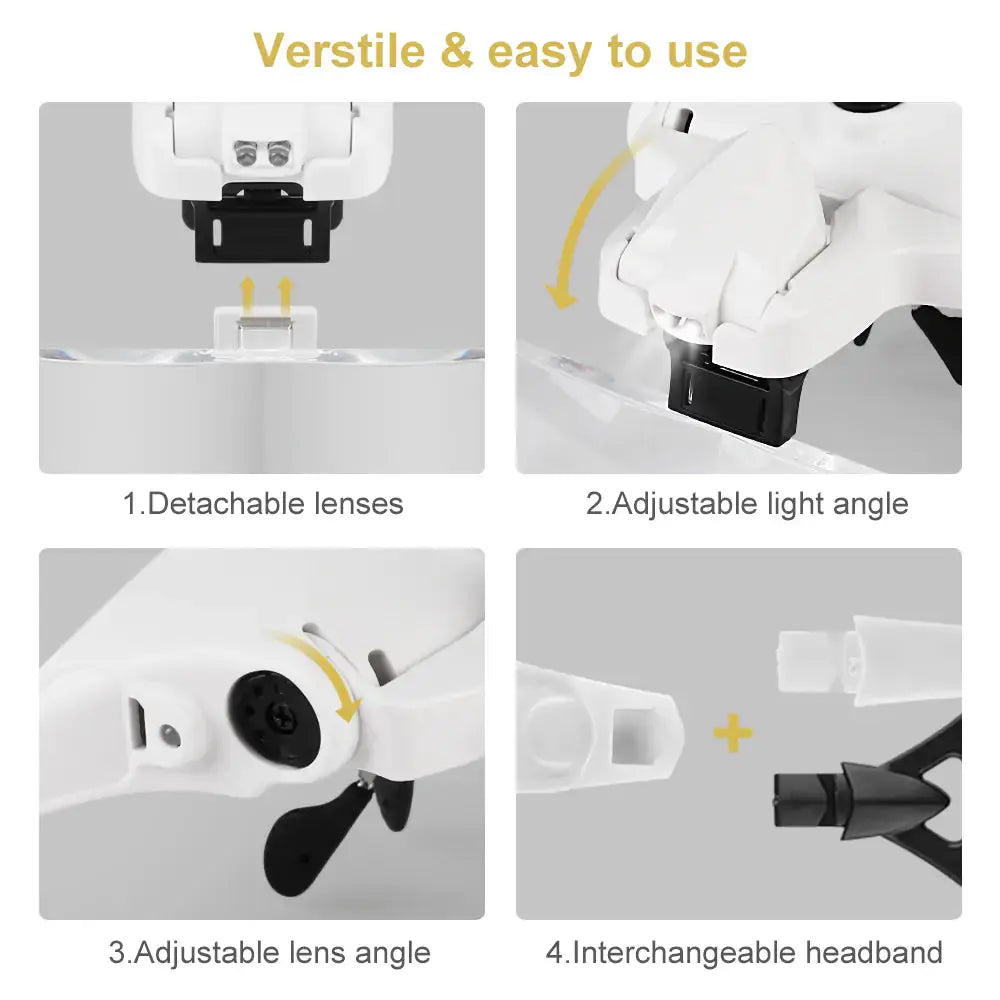 Verstile & easy to use

1.Detachable lenses

2.Adjustable light angle

3.Adjustable lens angle

4.Interchangeable headband