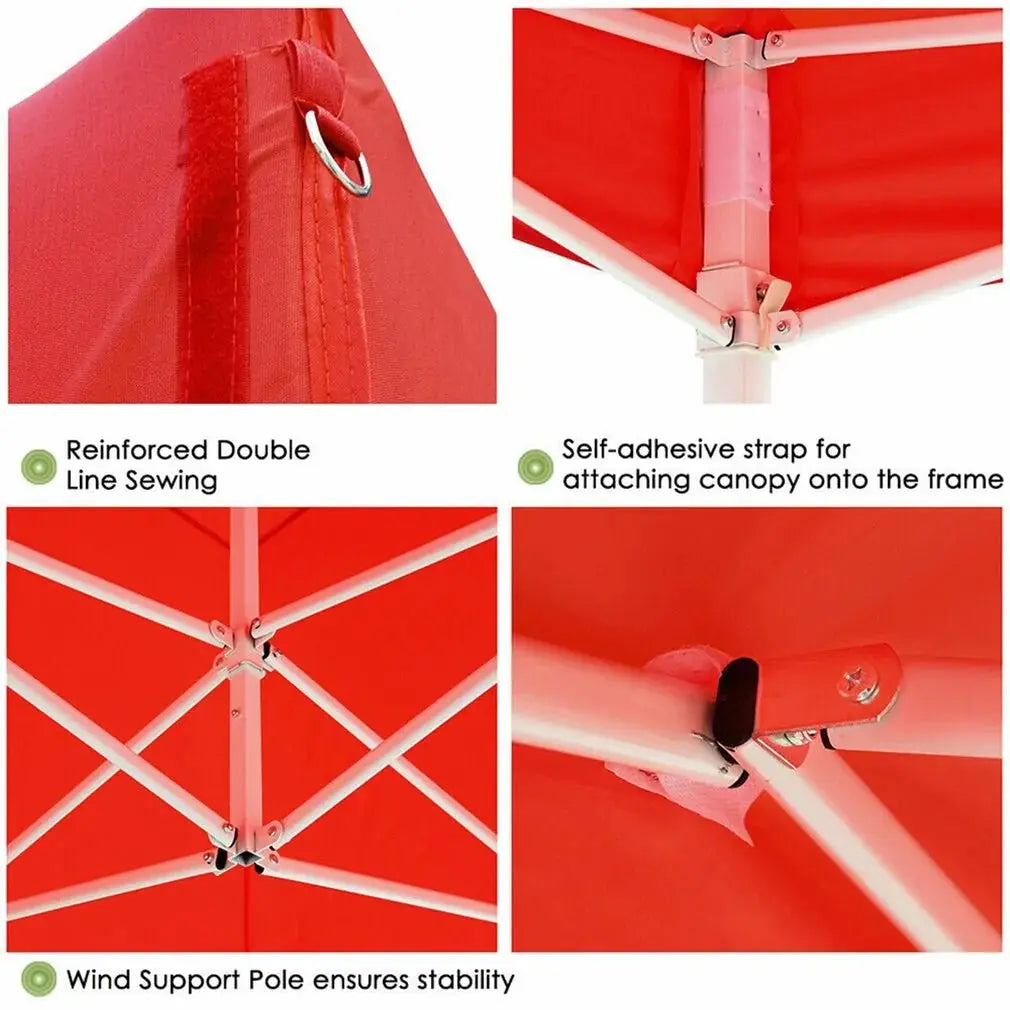 Reinforced Double Line Sewing

Self-adhesive strap for attaching canopy onto the frame

Wind Support Pole ensures stability