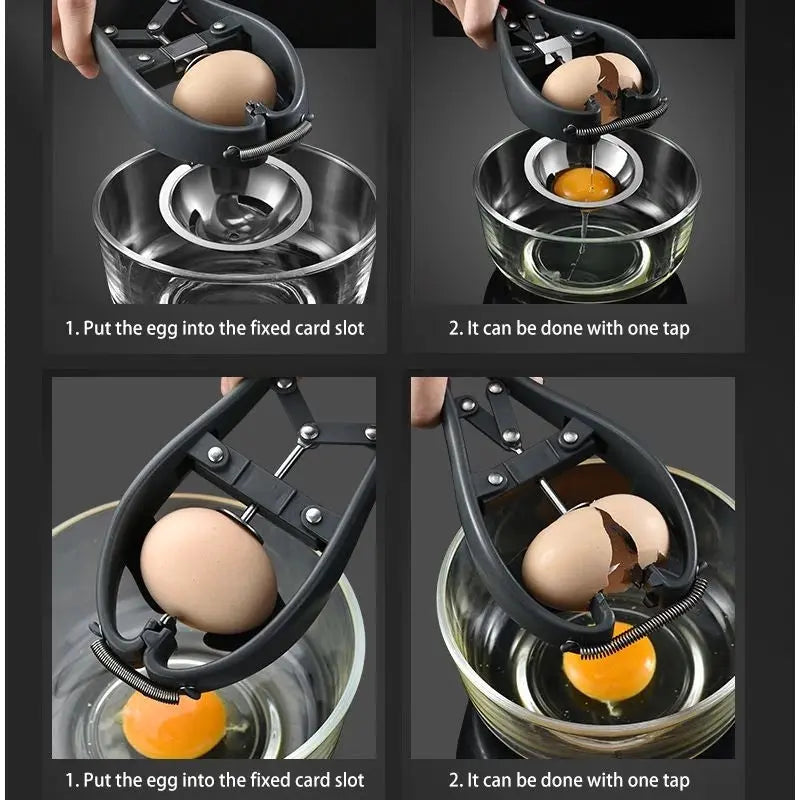 1. Put the egg into the fixed card slot

2. It can be done with one tap

1. Put the egg into the fixed card slot

2. It can be done with one tap