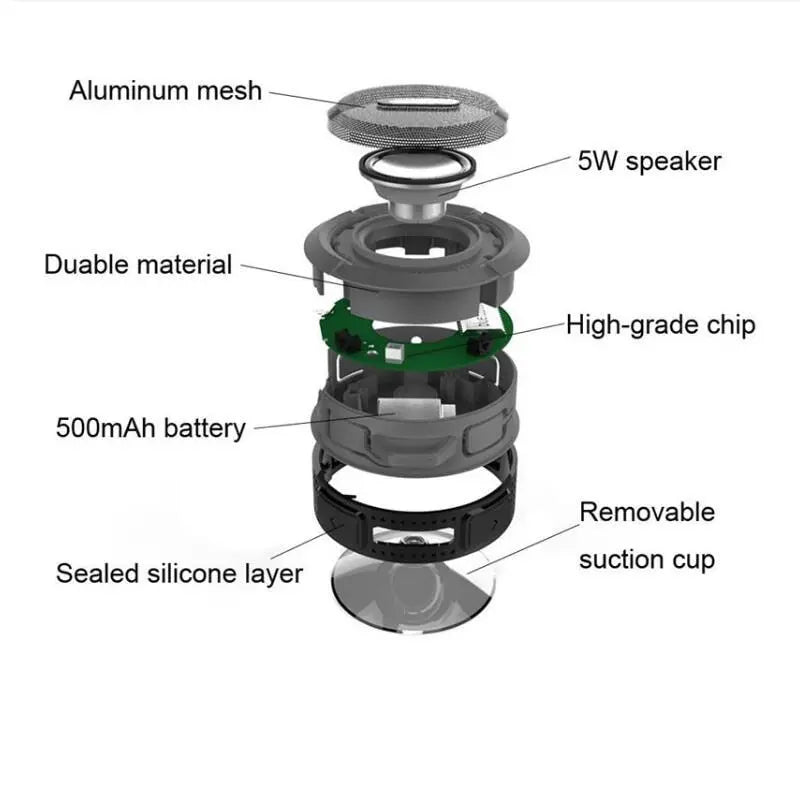 Aluminum mesh

5W speaker

Duable material

High-grade chip

500mAh battery

Removable suction cup

Sealed silicone layer