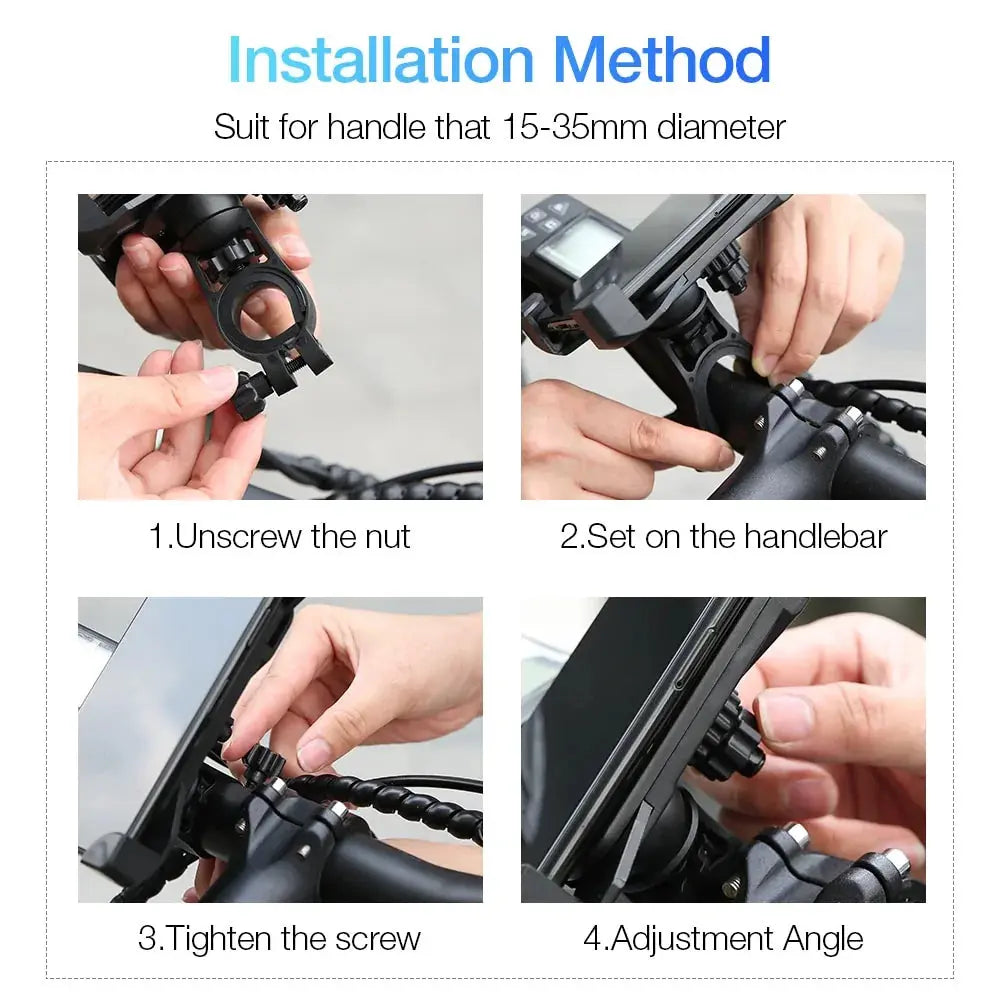 Installation Method

Suit for handle that 15-35mm diameter

1.Unscrew the nut

2.Set on the handlebar

3.Tighten the screw

4.Adjustment Angle