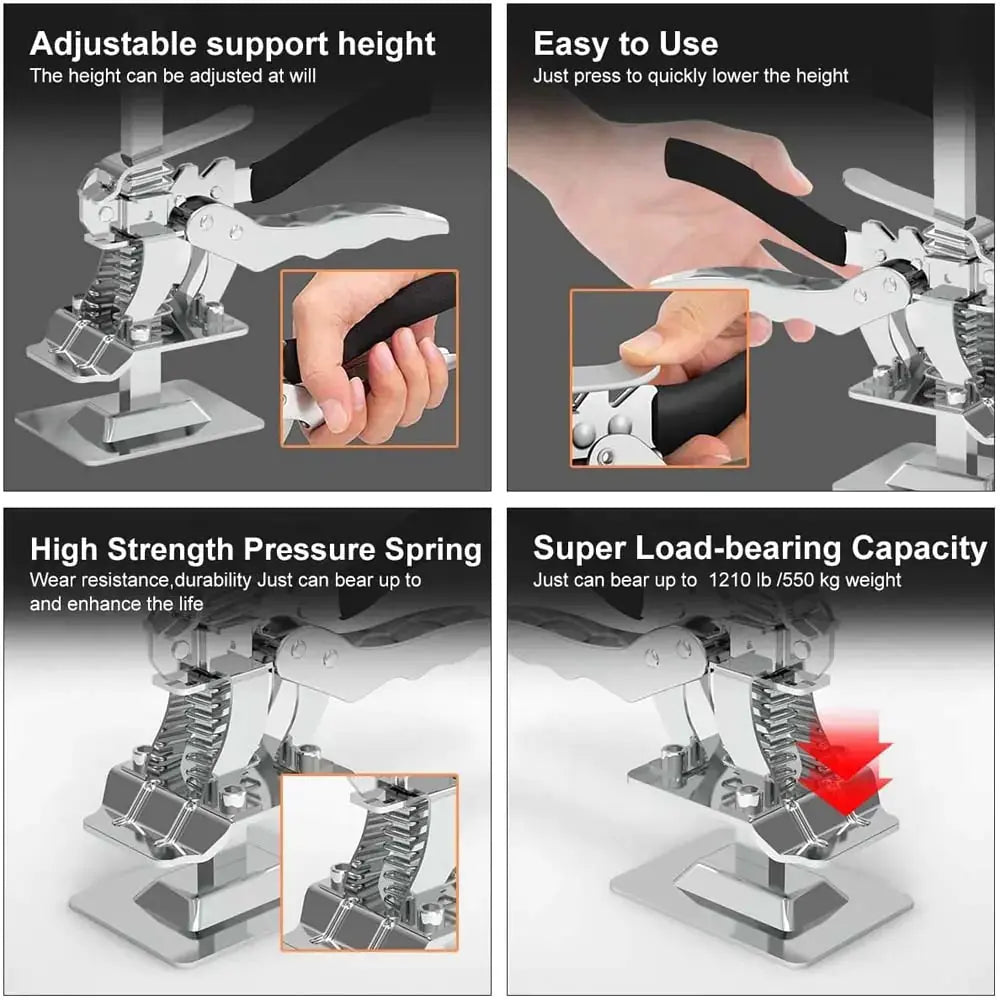 Adjustable support height
The height can be adjusted at will

Easy to Use
Just press to quickly lower the height

High Strength Pressure Spring
Wear resistance,durability Just can bear up to and enhance the life

Super Load-bearing Capacity
Just can bear up to 1210 lb /550 kg weight