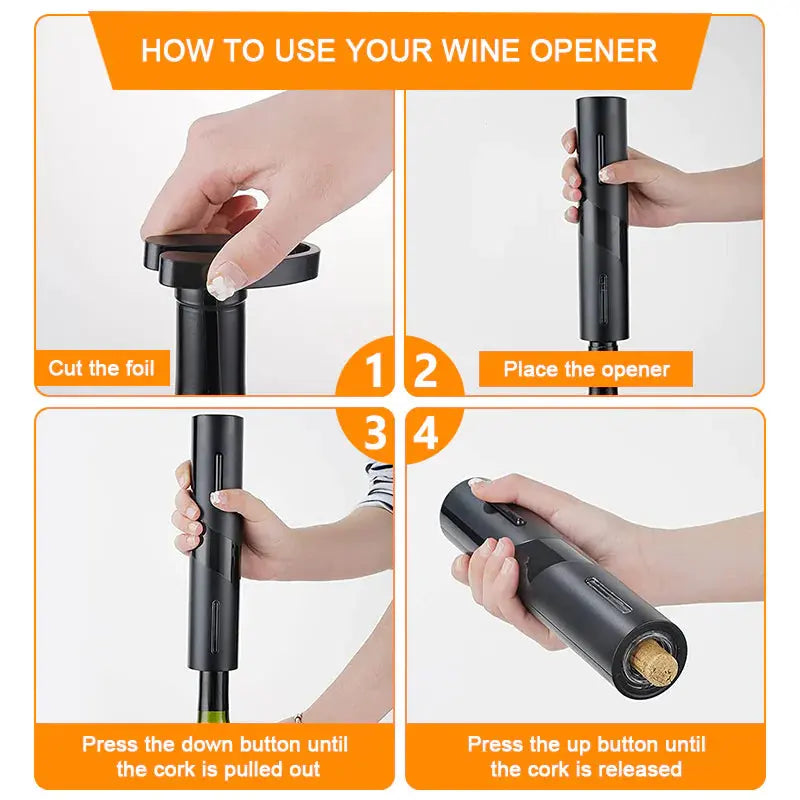 HOW TO USE YOUR WINE OPENER

Cut the foil

1

2

Place the opener

3

4

Press the down button until the cork is pulled out

Press the up button until the cork is released