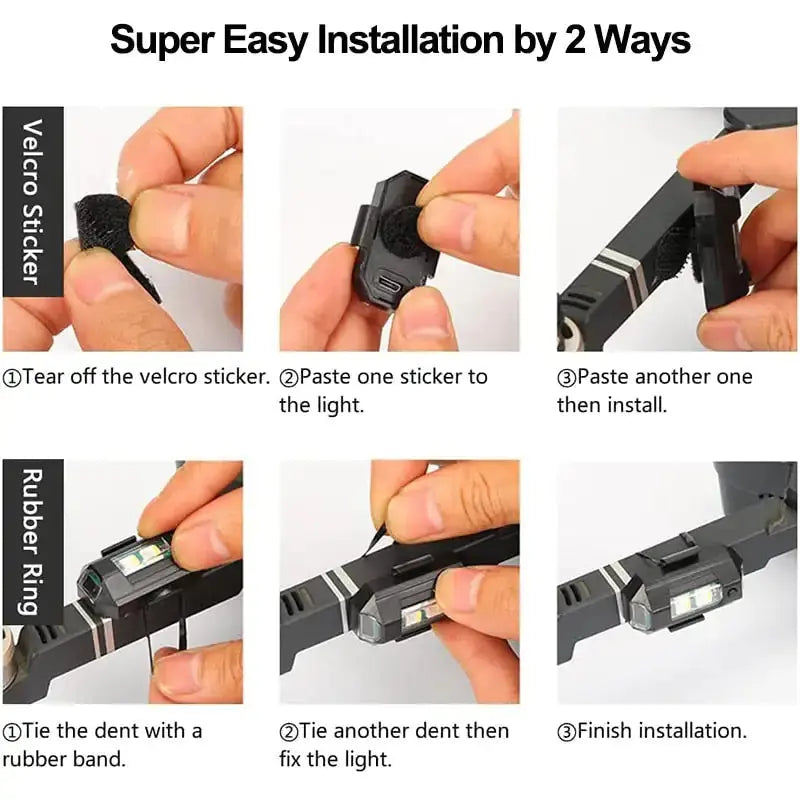 Super Easy Installation by 2 Ways

Velcro Sticker

①Tear off the velcro sticker.

②Paste one sticker to the light.

③Paste another one then install.

Rubber Ring

①Tie the dent with a rubber band.

②Tie another dent then fix the light.

③Finish installation.