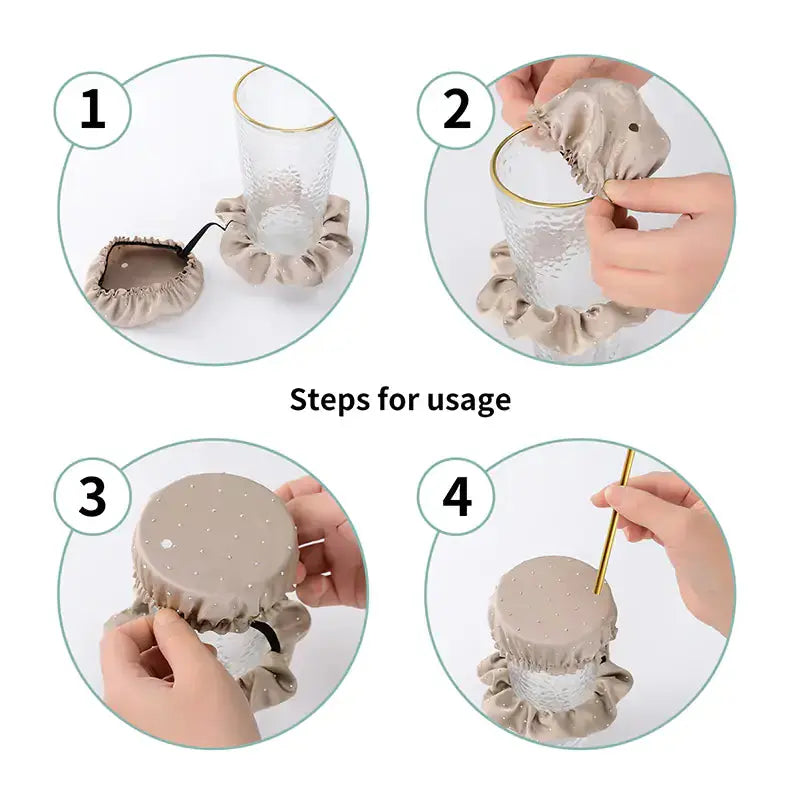 1

2

Steps for usage

3

4