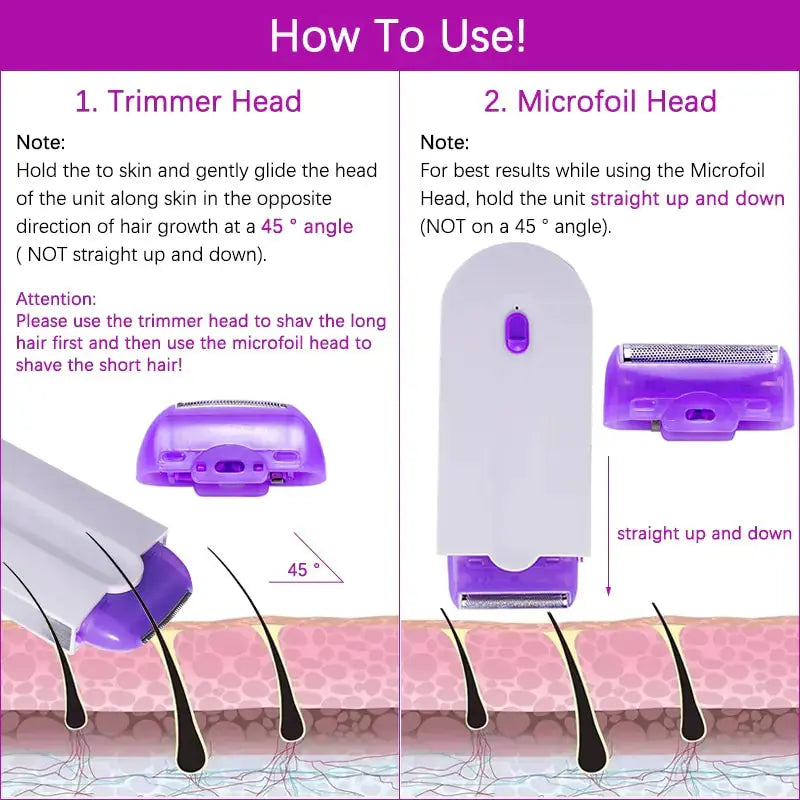 How To Use!

1. Trimmer Head

Note:
Hold the to skin and gently glide the head of the unit along skin in the opposite direction of hair growth at a 45 ° angle ( NOT straight up and down).

Attention:
Please use the trimmer head to shav the long hair first and then use the microfoil head to shave the short hair!

45 °

2. Microfoil Head

Note:
For best results while using the Microfoil Head, hold the unit straight up and down (NOT on a 45 ° angle).

straight up and down